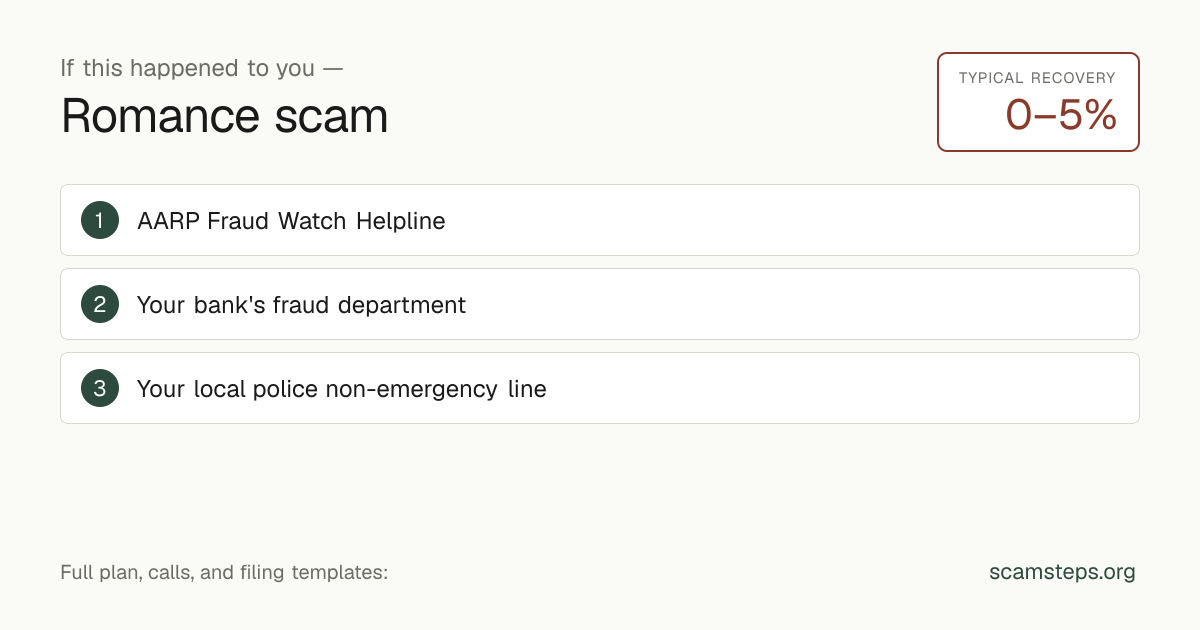 If this happened to you —

Romance scam

TYPICAL RECOVERY
0–5%

1 AARP Fraud Watch Helpline

2 Your bank's fraud department

3 Your local police non-emergency line

Full plan, calls, and filing templates:

scamsteps.org