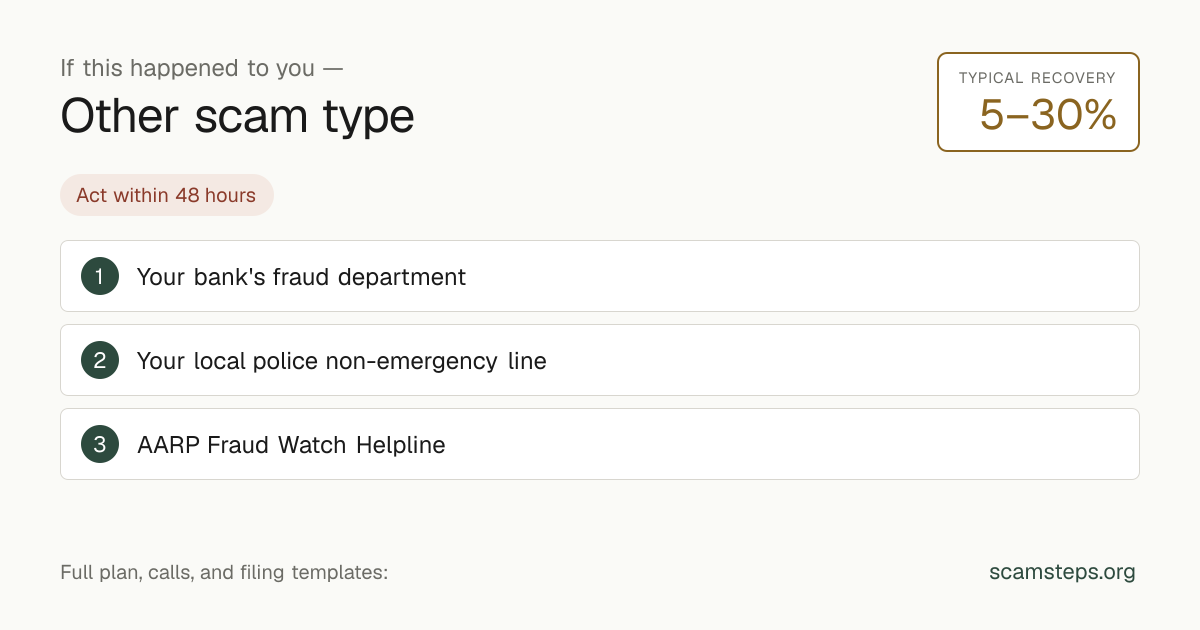 If this happened to you —

Other scam type

TYPICAL RECOVERY
5–30%

Act within 48 hours

1 Your bank's fraud department

2 Your local police non-emergency line

3 AARP Fraud Watch Helpline

Full plan, calls, and filing templates:

scamsteps.org